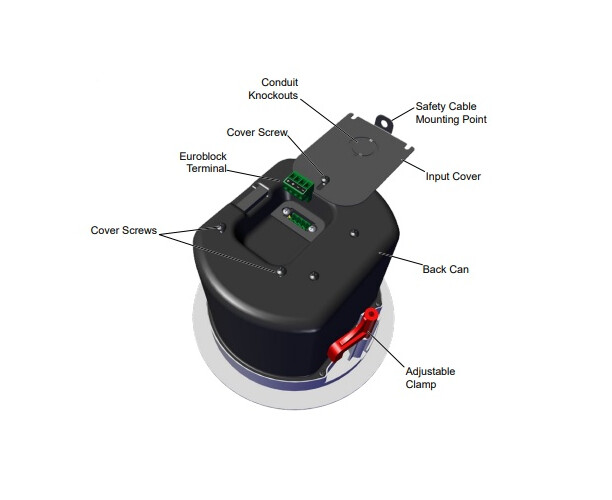 Conduit Knockouts

Safety Cable Mounting Point

Cover Screw

Euroblock Terminal

Input Cover

Cover Screws

Back Can

Adjustable Clamp