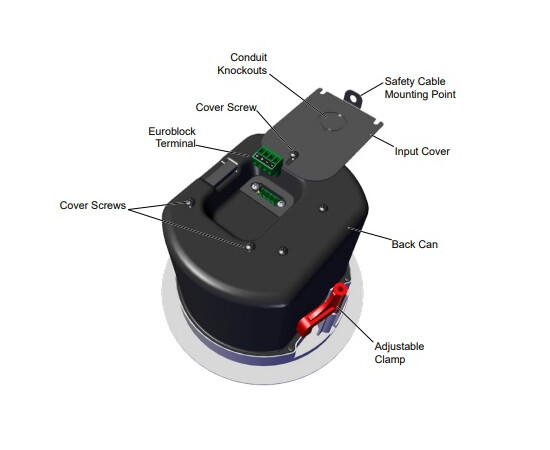 Conduit Knockouts

Safety Cable Mounting Point

Cover Screw

Euroblock Terminal

Input Cover

Cover Screws

Back Can

Adjustable Clamp